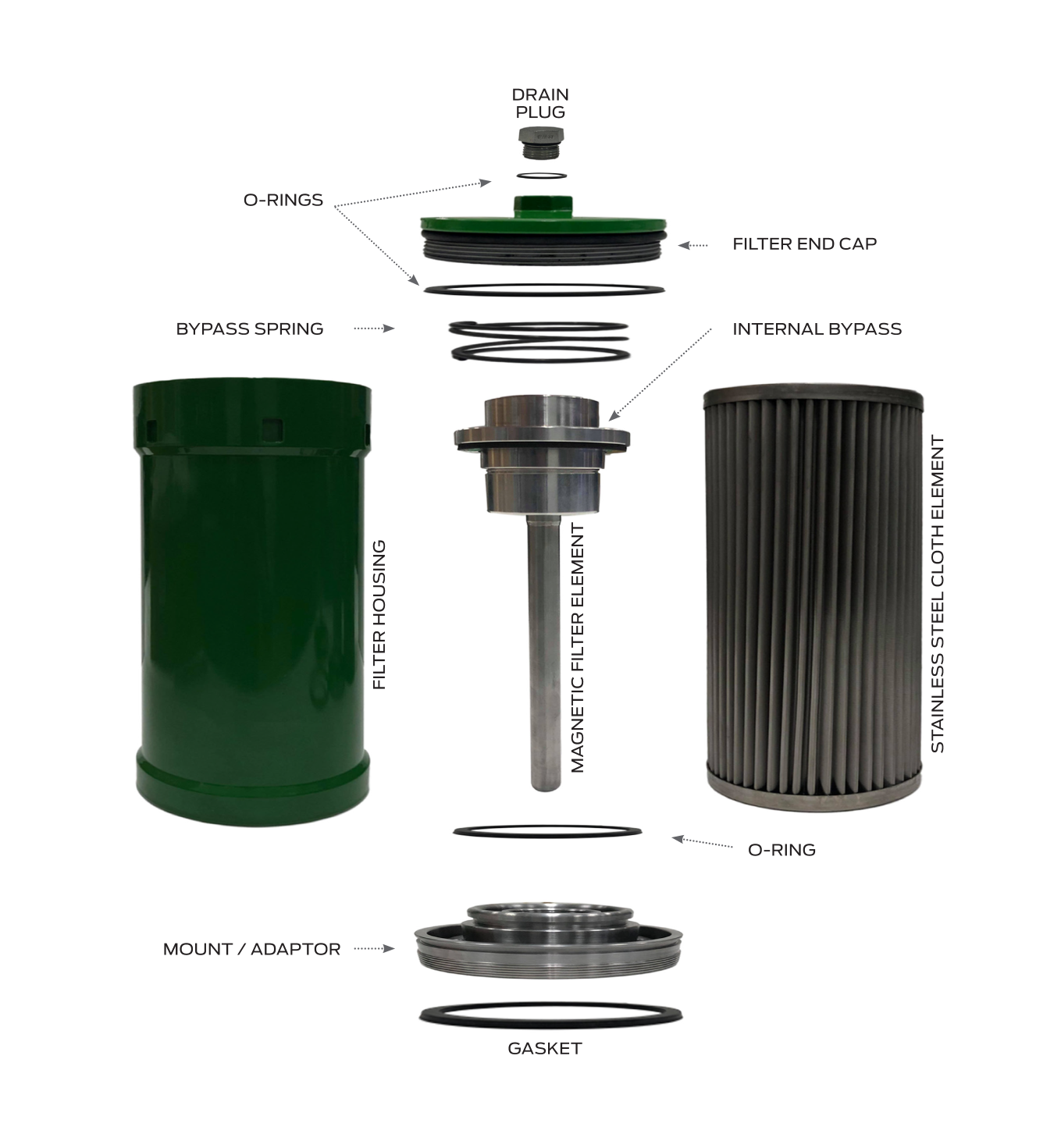 DRAIN PLUG

O-RINGS

FILTER END CAP

BYPASS SPRING

INTERNAL BYPASS

FILTER HOUSING

MAGNETIC FILTER ELEMENT

STAINLESS STEEL CLOTH ELEMENT

O-RING

MOUNT / ADAPTOR

GASKET